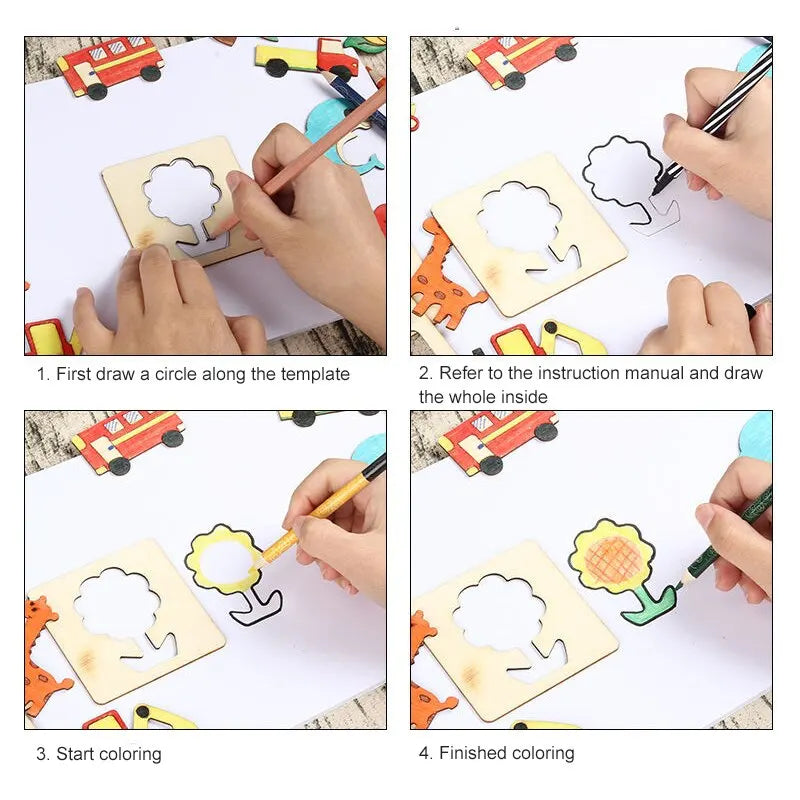 1. First draw a circle along the template

2. Refer to the instruction manual and draw the whole inside

3. Start coloring

4. Finished coloring